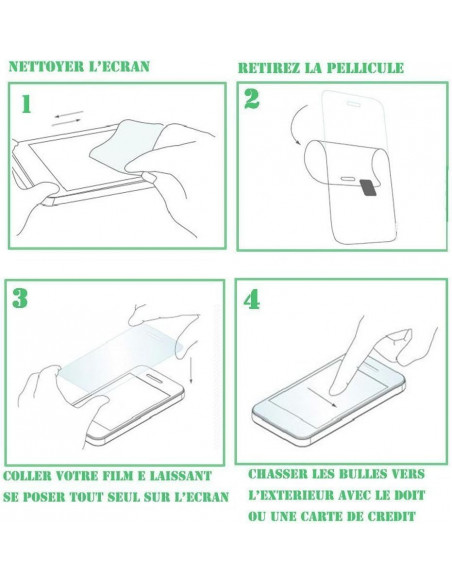 NETTOYER L'ECRAN

1

RETIREZ LA PELLICULE

2

3

COLLER VOTRE FILM E LAISSANT SE POSER TOUT SEUL SUR L'ECRAN

4

CHASSER LES BULLES VERS L'EXTERIEUR AVEC LE DOIT OU UNE CARTE DE CREDIT